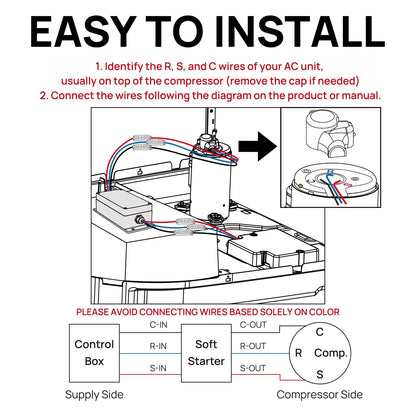 EASY TO INSTALL

1. Identify the R, S, and C wires of your AC unit, usually on top of the compressor (remove the cap if needed)
2. Connect the wires following the diagram on the product or manual.

PLEASE AVOID CONNECTING WIRES BASED SOLELY ON COLOR

Control Box

C-IN
R-IN
S-IN

Soft Starter

C-OUT
R-OUT
S-OUT

C
R
Comp.
S

Supply Side

Compressor Side